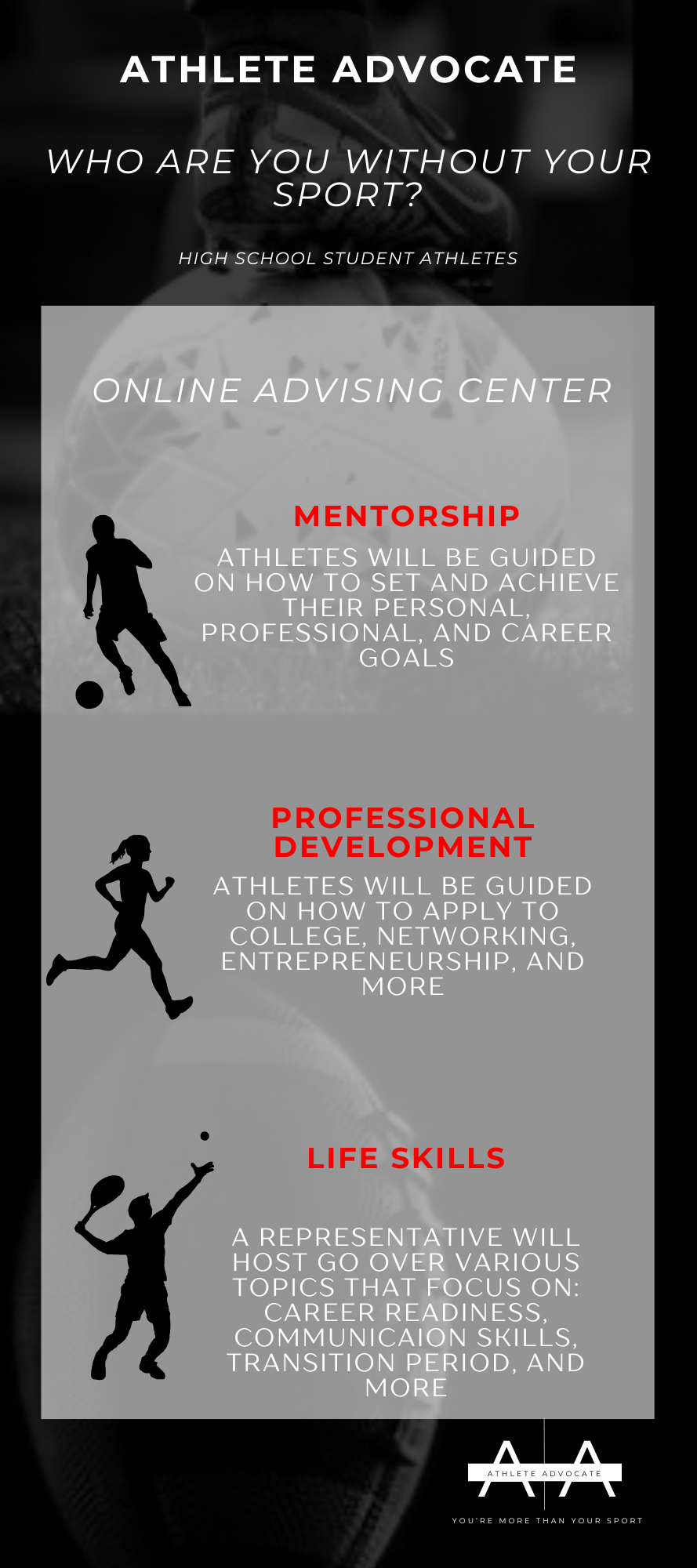 ATHLETE ADVOCATE

WHO ARE YOU WITHOUT YOUR SPORT?

HIGH SCHOOL STUDENT ATHLETES

ONLINE ADVISING CENTER

MENTORSHIP

ATHLETES WILL BE GUIDED ON HOW TO SET AND ACHIEVE THEIR PERSONAL, PROFESSIONAL, AND CAREER GOALS

PROFESSIONAL DEVELOPMENT

ATHLETES WILL BE GUIDED ON HOW TO APPLY TO COLLEGE, NETWORKING, ENTREPRENEURSHIP, AND MORE

LIFE SKILLS

A REPRESENTATIVE WILL HOST GO OVER VARIOUS TOPICS THAT FOCUS ON: CAREER READINESS, COMMUNICAION SKILLS, TRANSITION PERIOD, AND MORE

A A
ATHLETE ADVOCATE
YOU'RE MORE THAN YOUR SPORT