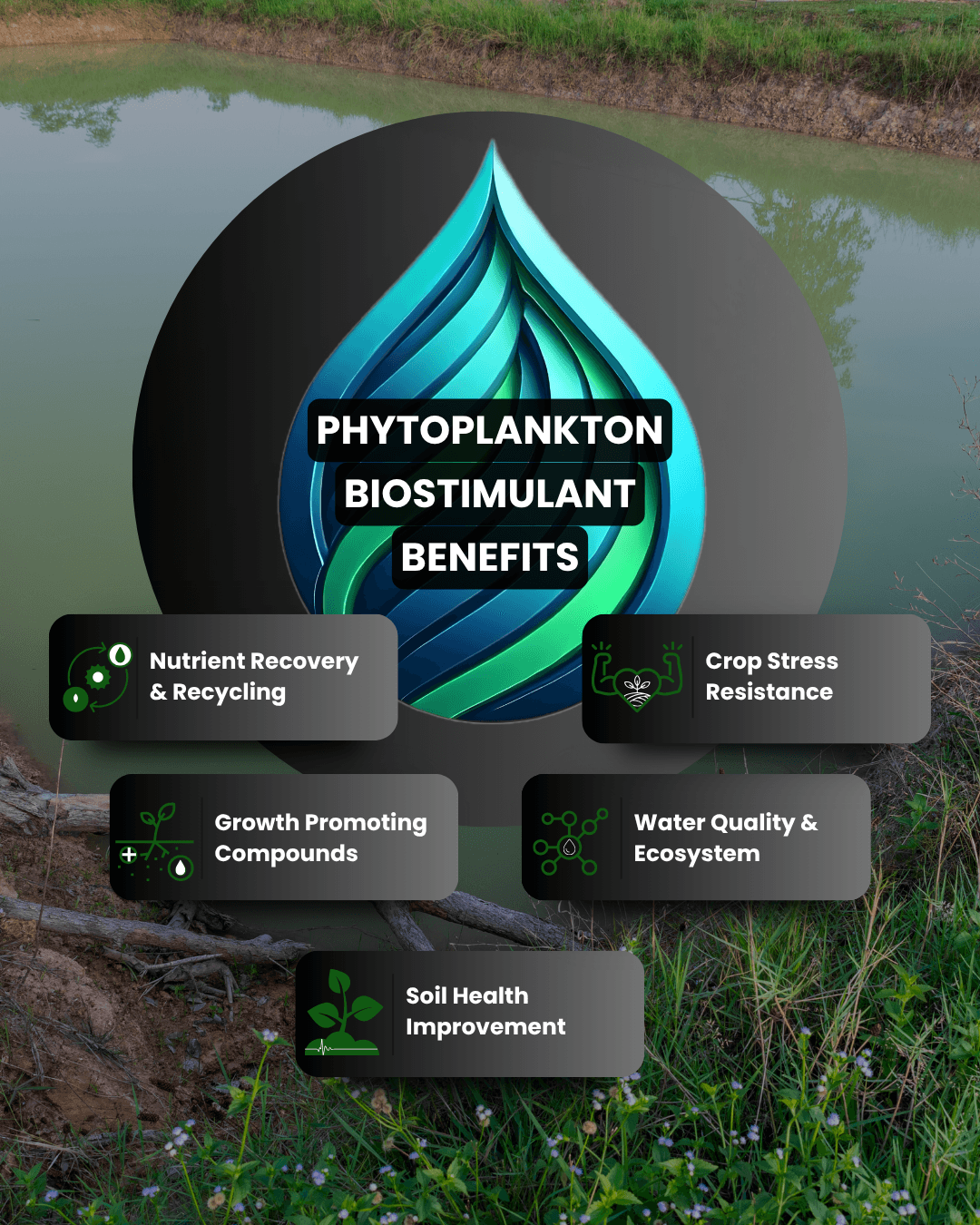 PHYTOPLANKTON BIOSTIMULANT BENEFITS

Nutrient Recovery & Recycling

Crop Stress Resistance

Growth Promoting Compounds

Water Quality & Ecosystem

Soil Health Improvement